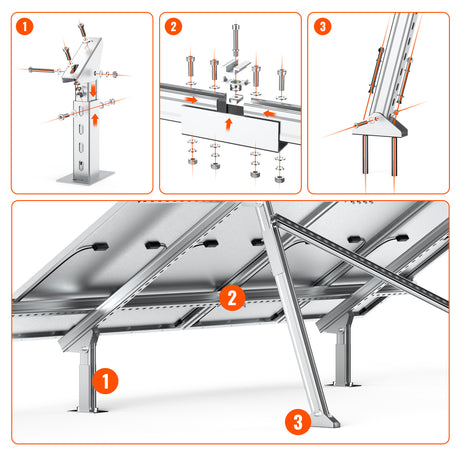 1
2
3
2
1
3