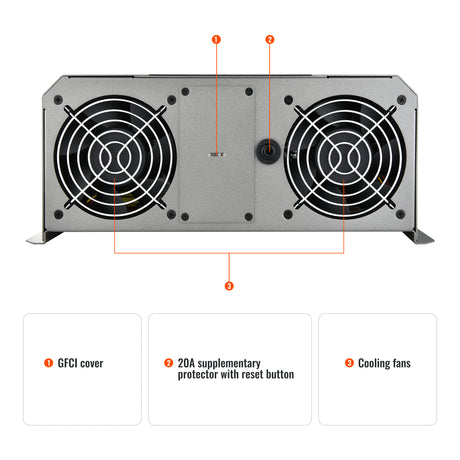 1

2

3

1 GFCI cover

2 20A supplementary protector with reset button

3 Cooling fans