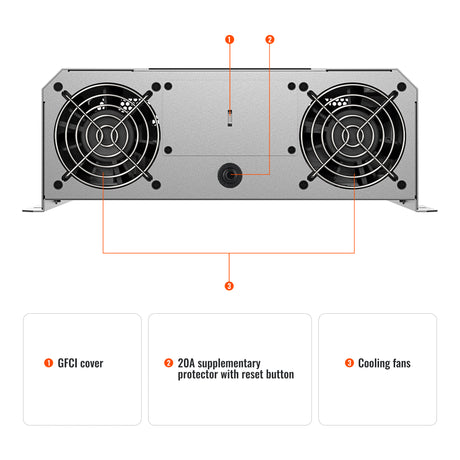 1
2
3

1 GFCI cover

2 20A supplementary protector with reset button

3 Cooling fans