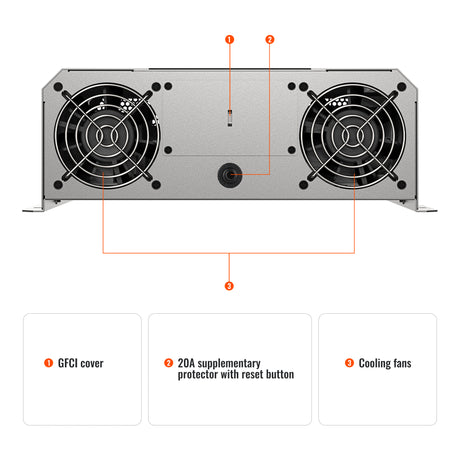 1 2

3

1 GFCI cover

2 20A supplementary protector with reset button

3 Cooling fans