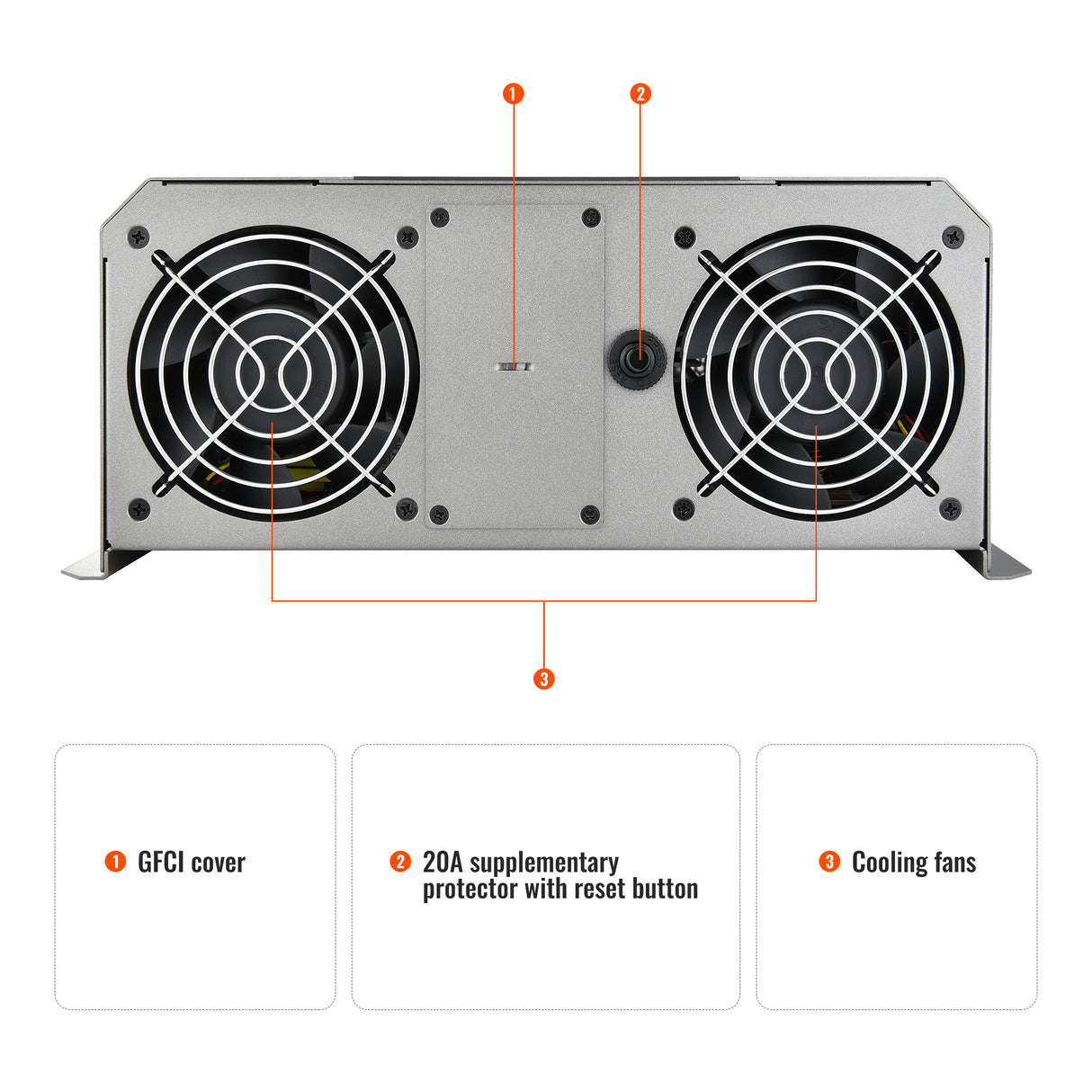 1

2

3

1 GFCI cover

2 20A supplementary protector with reset button

3 Cooling fans