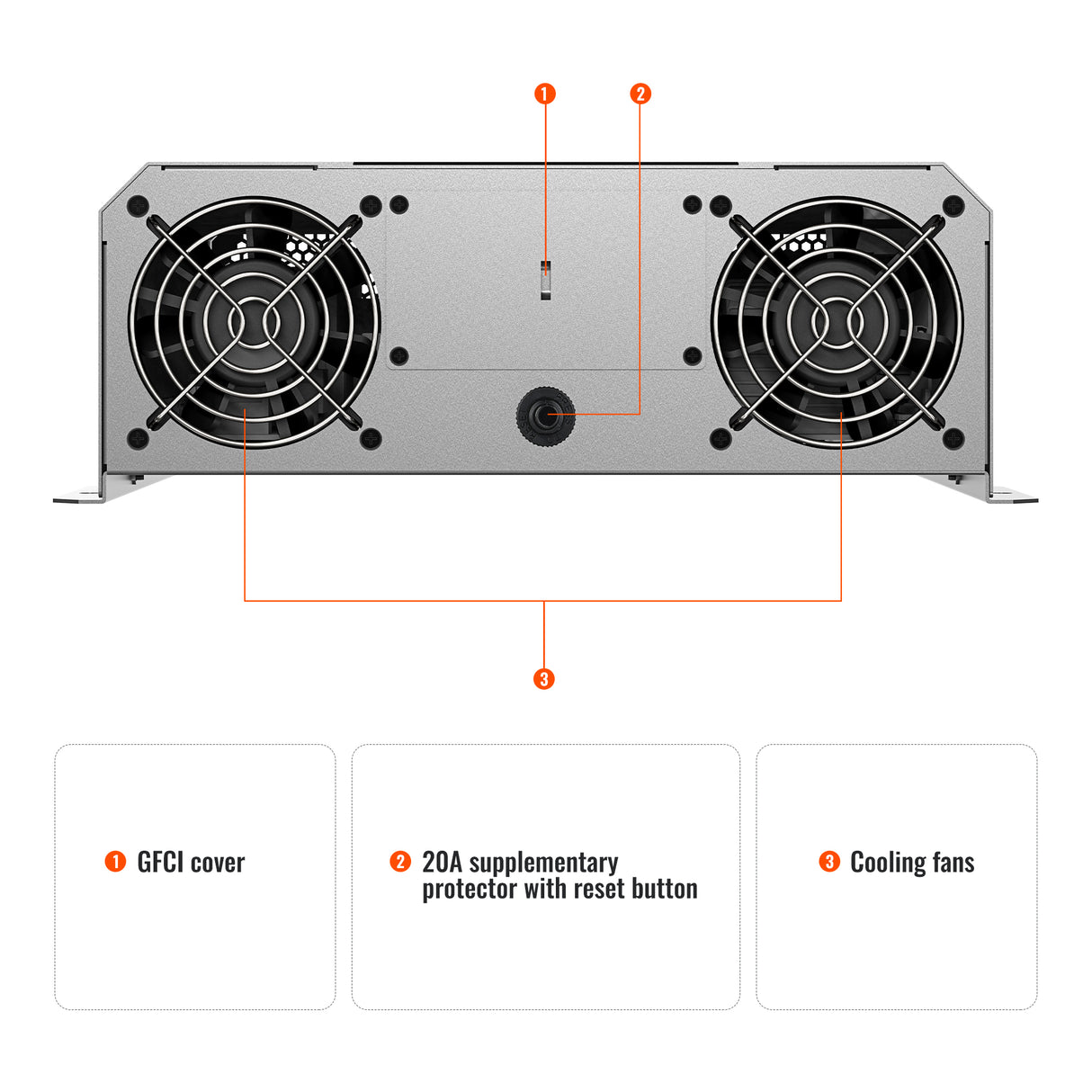 1

2

3

1 GFCI cover

2 20A supplementary protector with reset button

3 Cooling fans